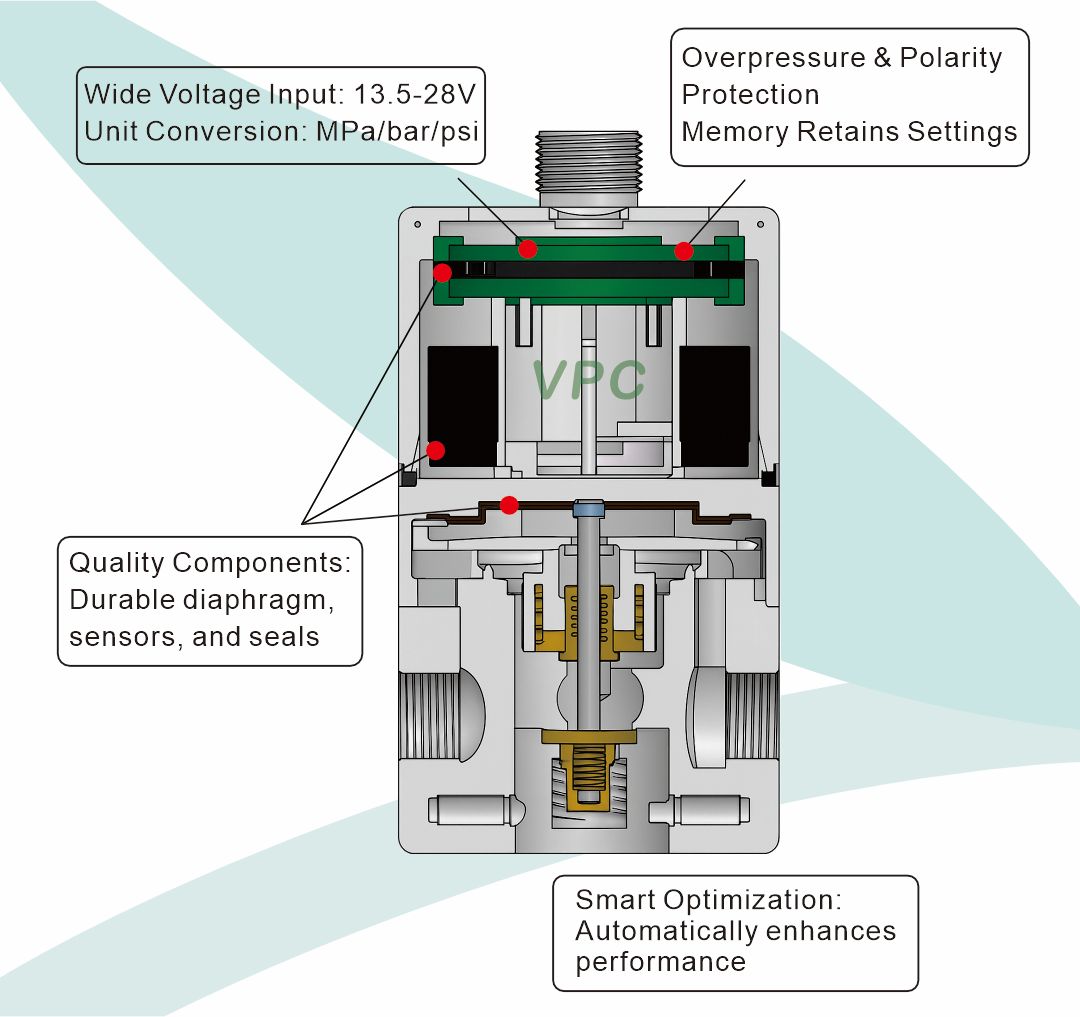 Wide Voltage Input: 13.5-28V
Unit Conversion: MPa/bar/psi

Overpressure & Polarity Protection
Memory Retains Settings

VPC

Quality Components:
Durable diaphragm, sensors, and seals

Smart Optimization:
Automatically enhances performance